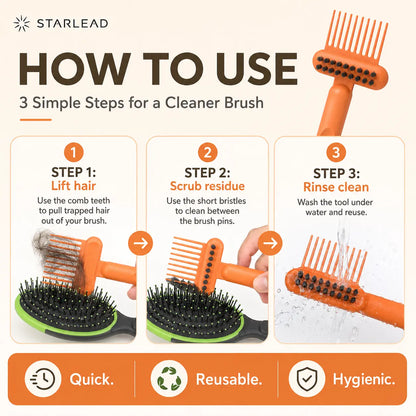 STARLEAD

HOW TO USE

3 Simple Steps for a Cleaner Brush

1

STEP 1:
Lift hair

Use the comb teeth to pull trapped hair out of your brush.

2

STEP 2:
Scrub residue

Use the short bristles to clean between the brush pins.

3

STEP 3:
Rinse clean

Wash the tool under water and reuse.

Quick.

Reusable.

Hygienic.